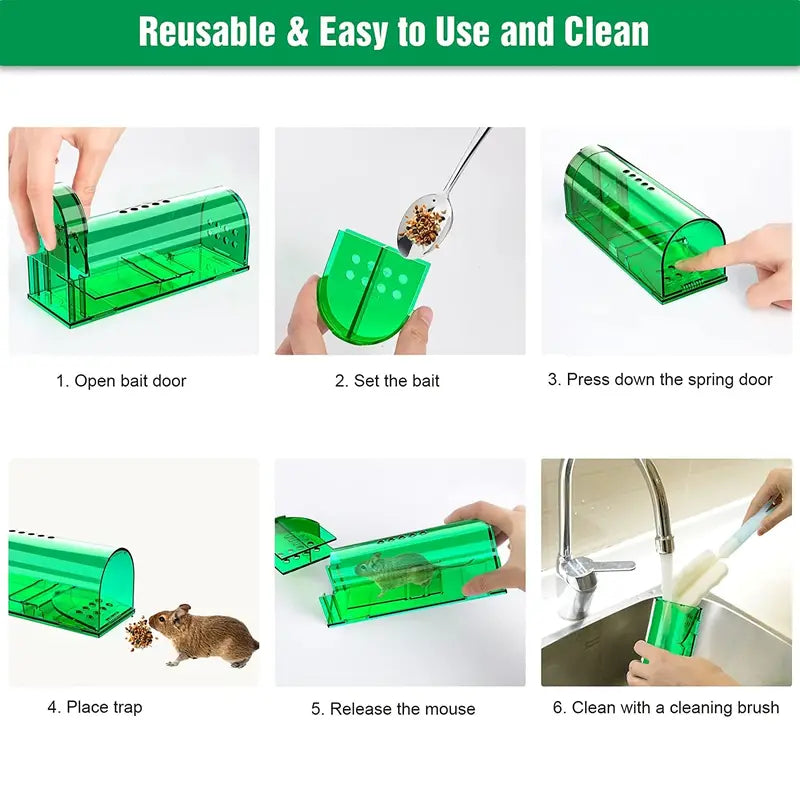 Reusable & Easy to Use and Clean

1. Open bait door

2. Set the bait

3. Press down the spring door

4. Place trap

5. Release the mouse

6. Clean with a cleaning brush